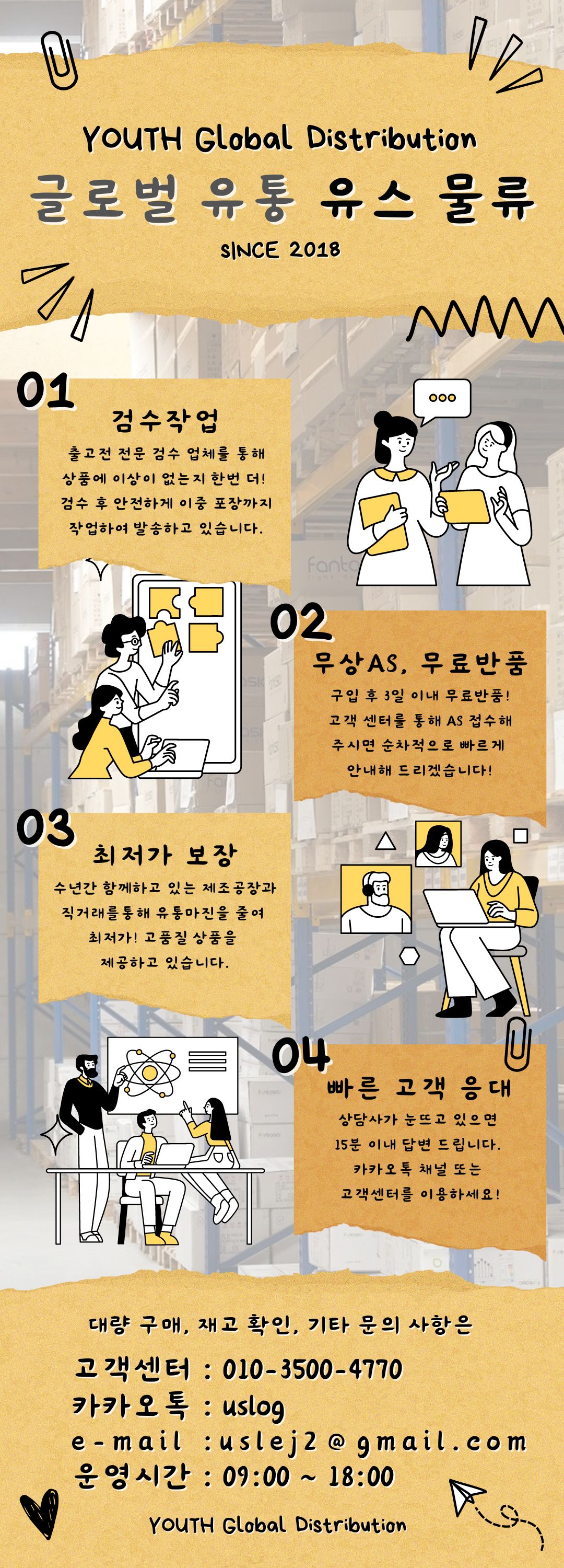 YOUTH Global Distribution

글로벌 유통 유스 물류

SINCE 2018

01

검수작업

출고전 전문 검수 업체를 통해 상품에 이상이 없는지 한번 더! 검수 후 안전하게 이중 포장까지 작업하여 발송하고 있습니다.

02

무상AS, 무료반품

구입 후 3일 이내 무료반품! 고객 센터를 통해 AS 접수해 주시면 순차적으로 빠르게 안내해 드리겠습니다!

03

최저가 보장

수년간 함께하고 있는 제조공장과 직거래를 통해 유통마진을 줄여 최저가! 고품질 상품을 제공하고 있습니다.

04

빠른 고객 응대

상담사가 눈뜨고 있으면 15분 이내 답변 드립니다. 카카오톡 채널 또는 고객센터를 이용하세요!

대량 구매, 재고 확인, 기타 문의 사항은

고객센터 : 010-3500-4770

카카오톡 : uslog

e-mail : uslej2@gmail.com

운영시간 : 09:00 ~ 18:00

YOUTH Global Distribution